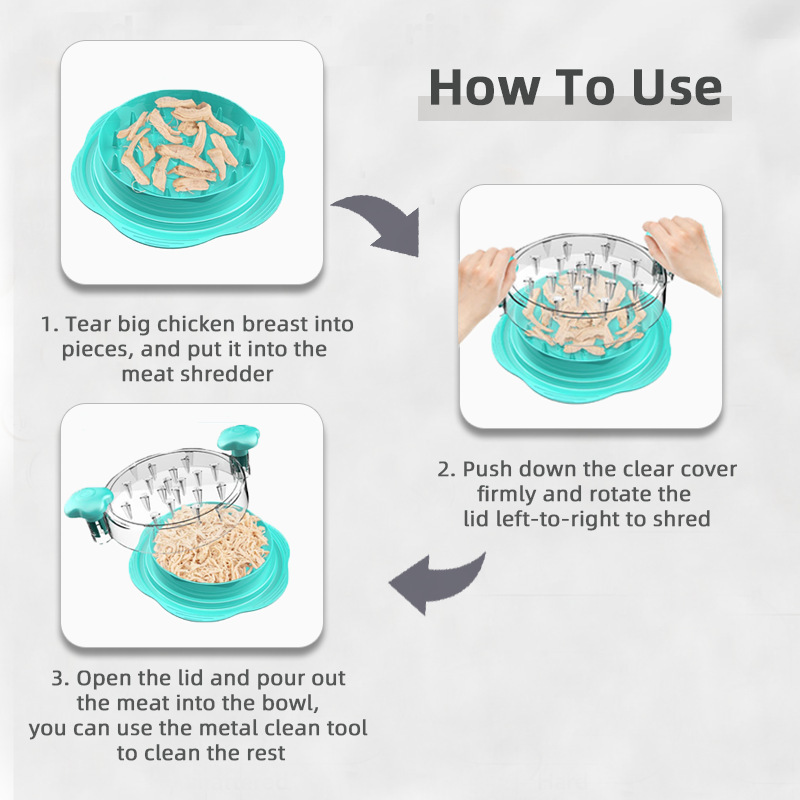 How To Use

1. Tear big chicken breast into pieces, and put it into the meat shredder

2. Push down the clear cover firmly and rotate the lid left-to-right to shred

3. Open the lid and pour out the meat into the bowl, you can use the metal clean tool to clean the rest