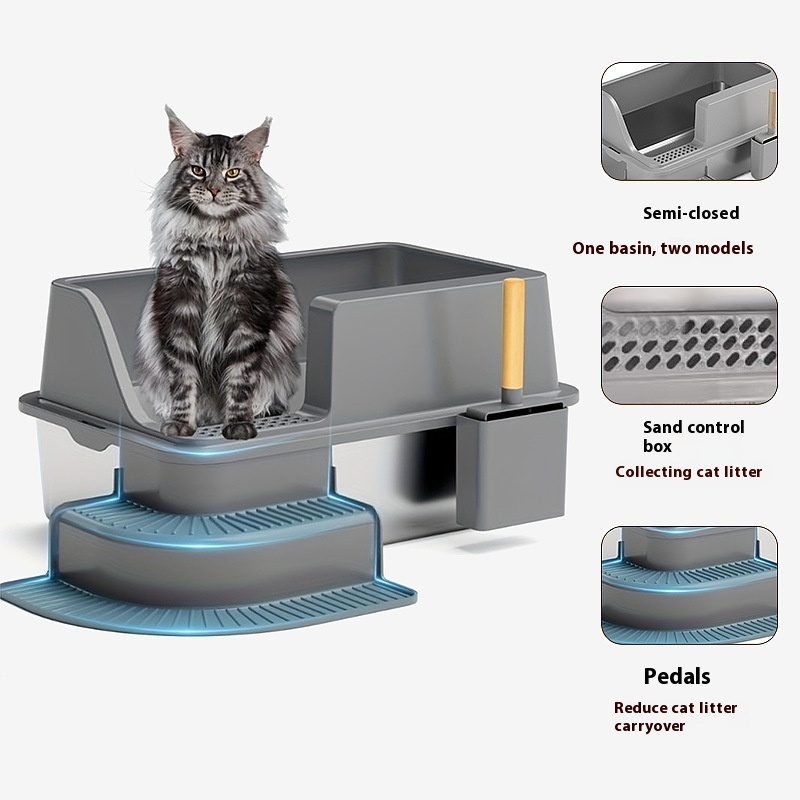 Semi-closed

One basin, two models

Sand control box

Collecting cat litter

Pedals

Reduce cat litter carryover